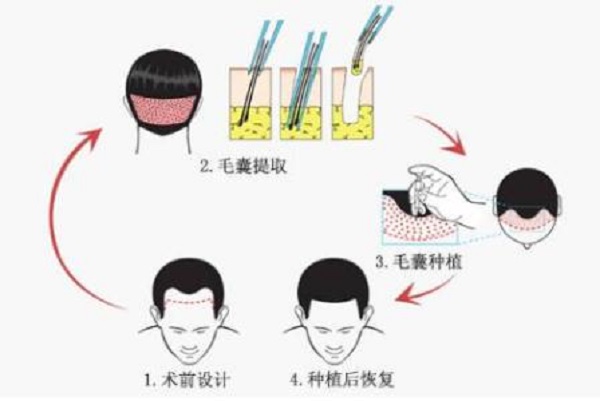 2. 毛囊提取

3. 毛囊种植

1. 术前设计

4. 种植后恢复